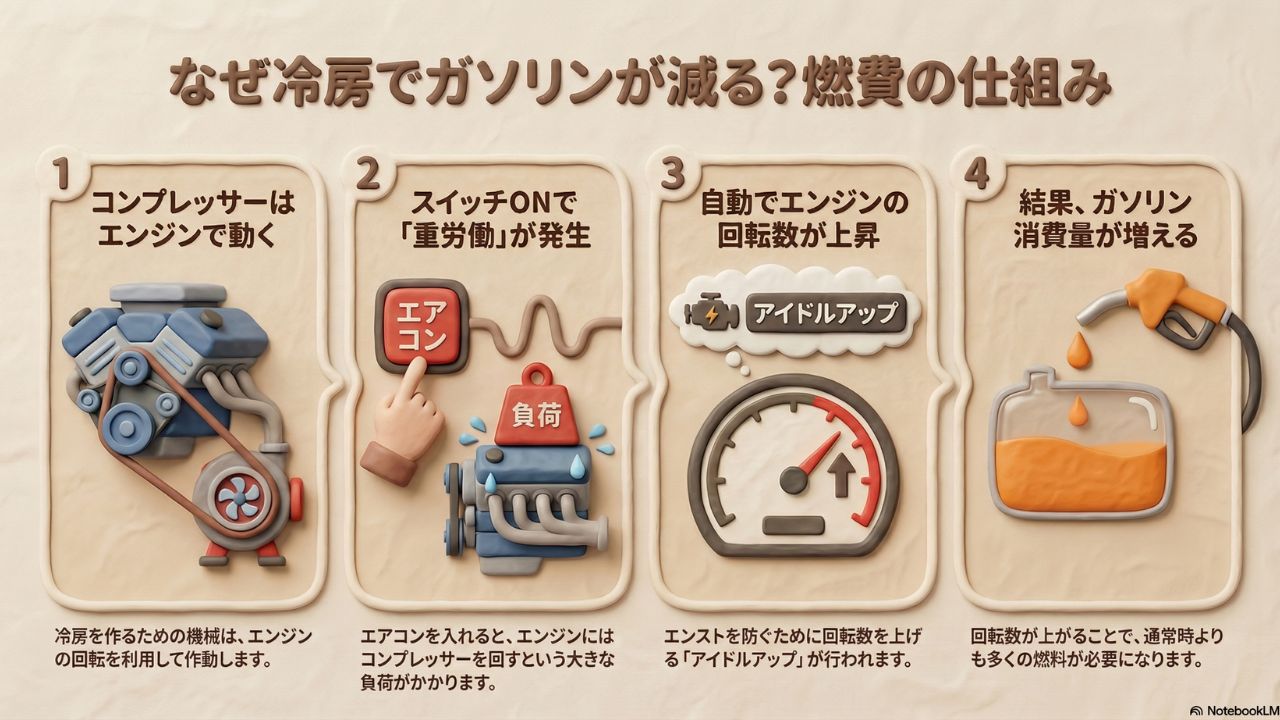 なぜ冷房でガソリンが減る？燃費の仕組み

1
コンプレッサーはエンジンで動く

冷房を作るための機械は、エンジンの回転を利用して作動します。

2
スイッチONで「重労働」が発生

エアコン

負荷

エアコンを入れると、エンジンにはコンプレッサーを回すという大きな負荷がかかります。

3
自動でエンジンの回転数が上昇

アイドルアップ

エンストを防ぐために回転数を上げる「アイドルアップ」が行われます。

4
結果、ガソリン消費量が増える

回転数が上がることで、通常時よりも多くの燃料が必要になります。

NotebookLM