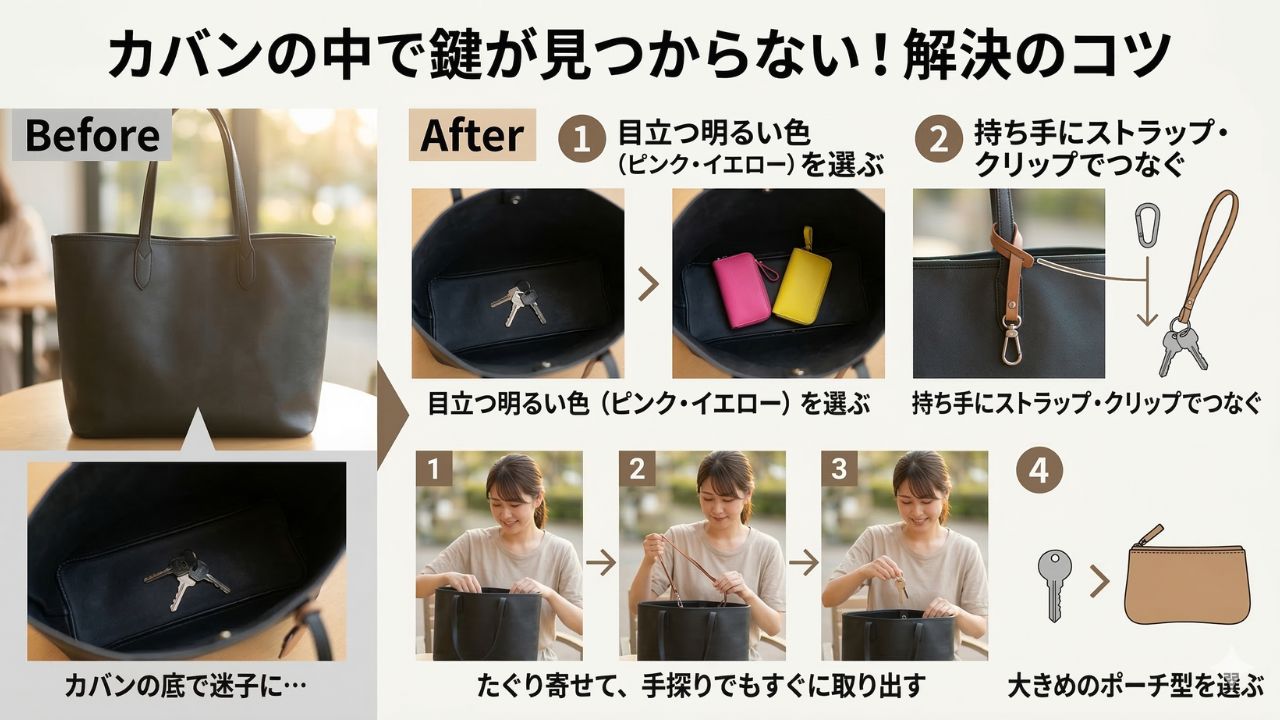 カバンの中で鍵が見つからない！解決のコツ

Before

カバンの底で迷子に…

After

1 目立つ明るい色（ピンク・イエロー）を選ぶ

2 持ち手にストラップ・クリップでつなぐ

目立つ明るい色（ピンク・イエロー）を選ぶ

持ち手にストラップ・クリップでつなぐ

1

2

3

4

たぐり寄せて、手探りでもすぐに取り出す

大きめのポーチ型を選ぶ