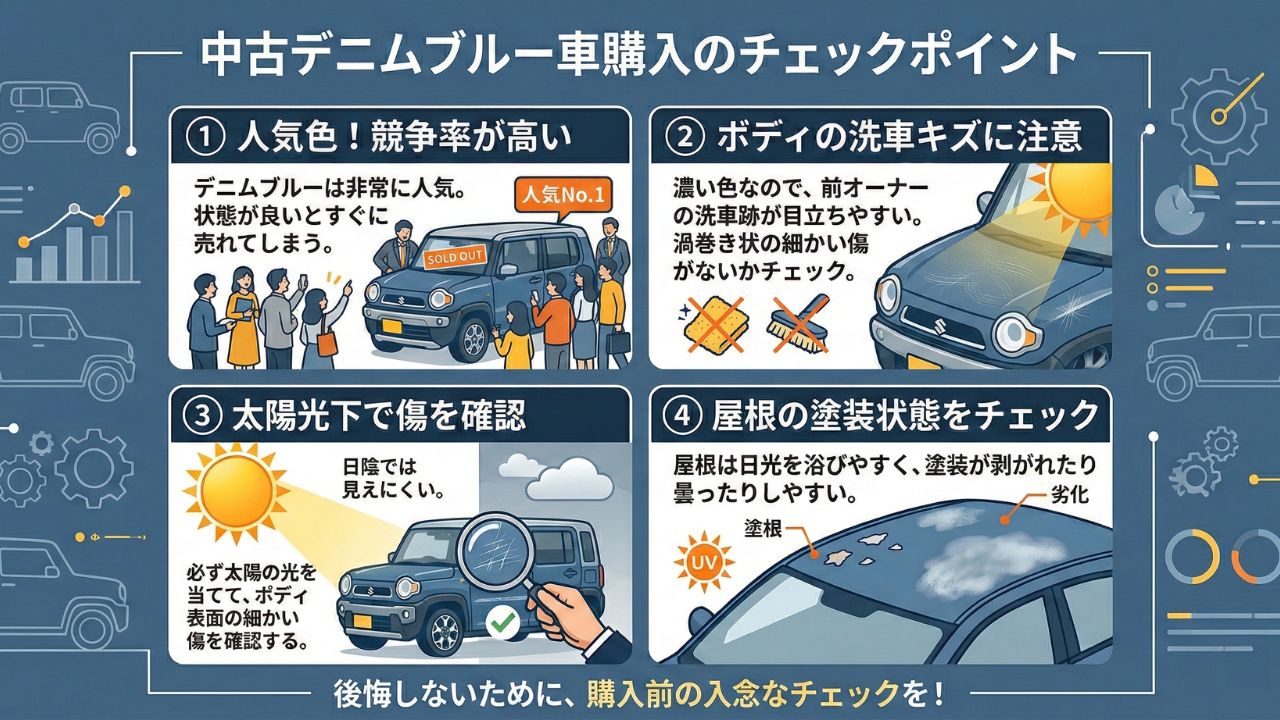 中古デニムブルー車購入のチェックポイント

① 人気色！競争率が高い

デニムブルーは非常に人気。状態が良いとすぐに売れてしまう。

人気No.1

SOLD OUT

② ボディの洗車キズに注意

濃い色なので、前オーナーの洗車跡が目立ちやすい。渦巻き状の細かい傷がないかチェック。

③ 太陽光下で傷を確認

日陰では見えにくい。

必ず太陽の光を当てて、ボディ表面の細かい傷を確認する。

④ 屋根の塗装状態をチェック

屋根は日光を浴びやすく、塗装が剥がれたり曇ったりしやすい。

劣化

塗根

UV

後悔しないために、購入前の入念なチェックを！