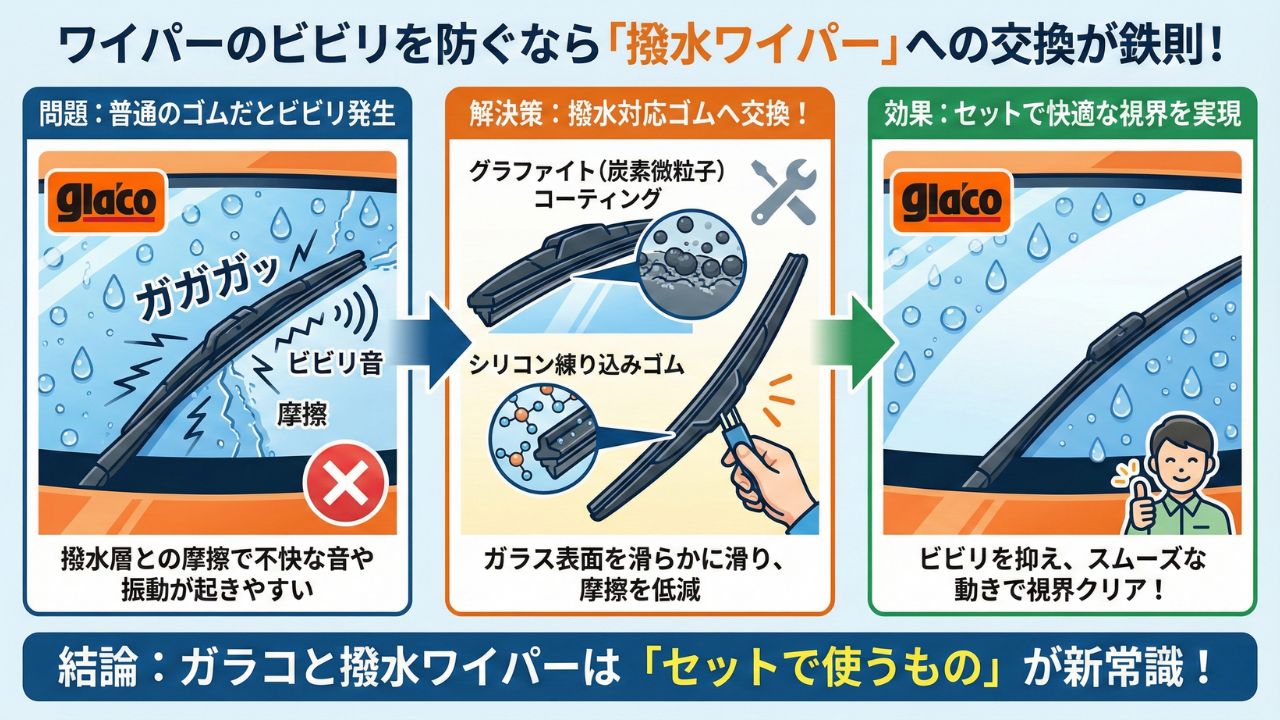 ワイパーのビビリを防ぐなら「撥水ワイパー」への交換が鉄則！

問題：普通のゴムだとビビリ発生

glaco

ガガガッ

ビビリ音

摩擦

撥水層との摩擦で不快な音や振動が起きやすい

解決策：撥水対応ゴムへ交換！

グラファイト（炭素微粒子）コーティング

シリコン練り込みゴム

ガラス表面を滑らかに滑り、摩擦を低減

効果：セットで快適な視界を実現

glaco

ビビリを抑え、スムーズな動きで視界クリア！

結論：ガラコと撥水ワイパーは「セットで使うもの」が新常識！