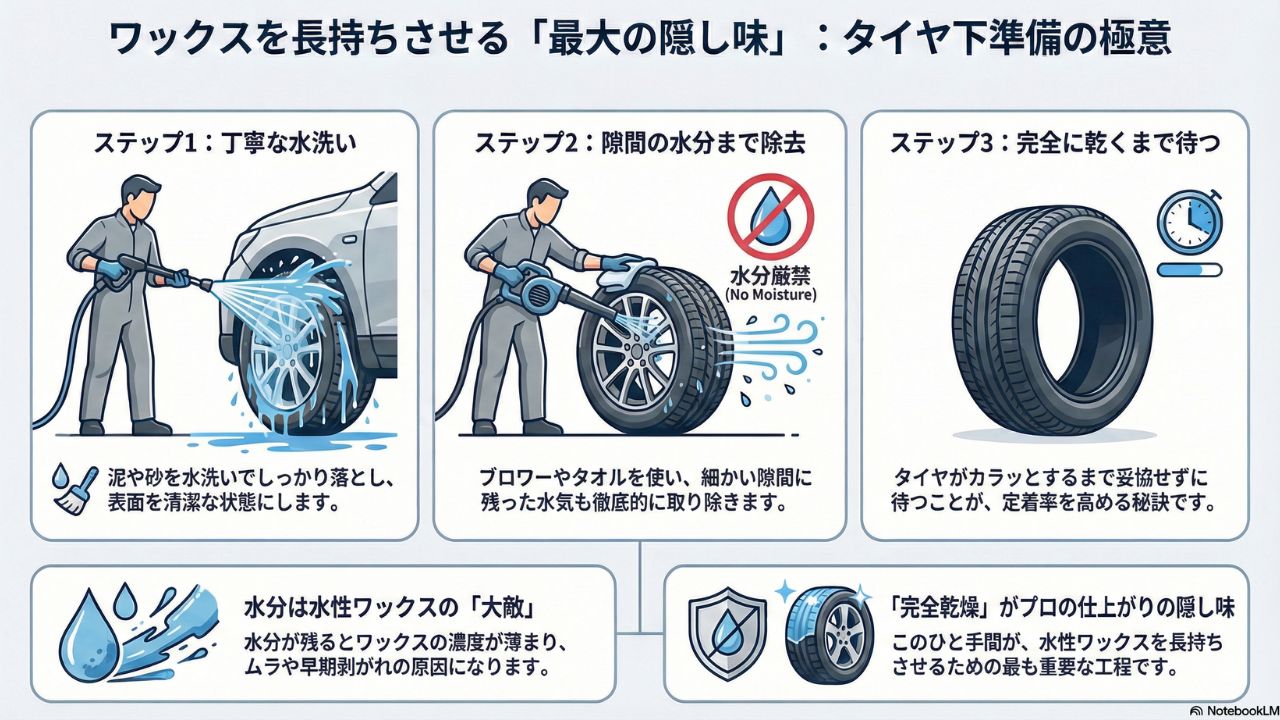 ワックスを長持ちさせる「最大の隠し味」：タイヤ下準備の極意

ステップ1：丁寧な水洗い

泥や砂を水洗いでしっかり落とし、表面を清潔な状態にします。

ステップ2：隙間の水分まで除去

水分厳禁
(No Moisture)

ブロワーやタオルを使い、細かい隙間に残った水気も徹底的に取り除きます。

ステップ3：完全に乾くまで待つ

タイヤがカラッとするまで妥協せずに待つことが、定着率を高める秘訣です。

水分は水性ワックスの「大敵」

水分が残るとワックスの濃度が薄まり、ムラや早期剥がれの原因になります。

「完全乾燥」がプロの仕上がりの隠し味

このひと手間が、水性ワックスを長持ちさせるための最も重要な工程です。

NotebookLM