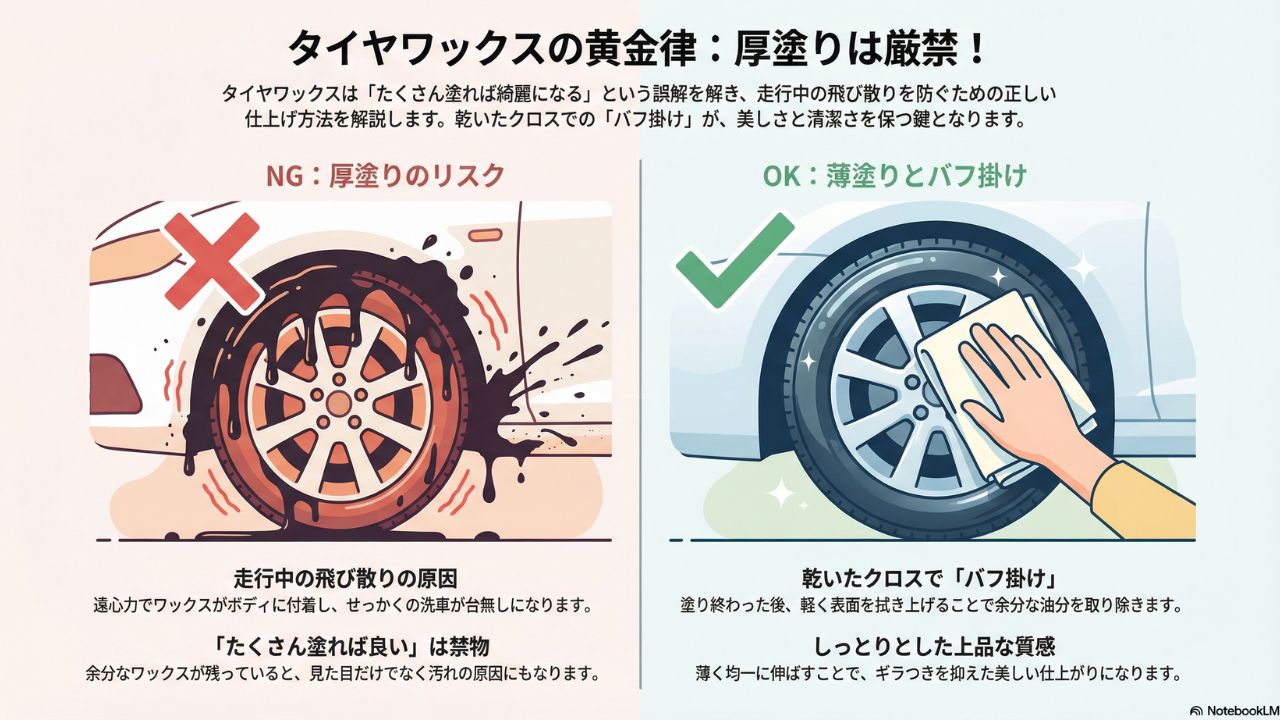 タイヤワックスの黄金律：厚塗りは厳禁！

タイヤワックスは「たくさん塗れば綺麗になる」という誤解を解き、走行中の飛び散りを防ぐための正しい仕上げ方法を解説します。乾いたクロスでの「バフ掛け」が、美しさと清潔さを保つ鍵となります。

NG：厚塗りのリスク

走行中の飛び散りの原因
遠心力でワックスがボディに付着し、せっかくの洗車が台無しになります。

「たくさん塗れば良い」は禁物
余分なワックスが残っていると、見た目だけでなく汚れの原因にもなります。

OK：薄塗りとバフ掛け

乾いたクロスで「バフ掛け」
塗り終わった後、軽く表面を拭き上げることで余分な油分を取り除きます。

しっとりとした上品な質感
薄く均一に伸ばすことで、ギラつきを抑えた美しい仕上がりになります。

NotebookLM