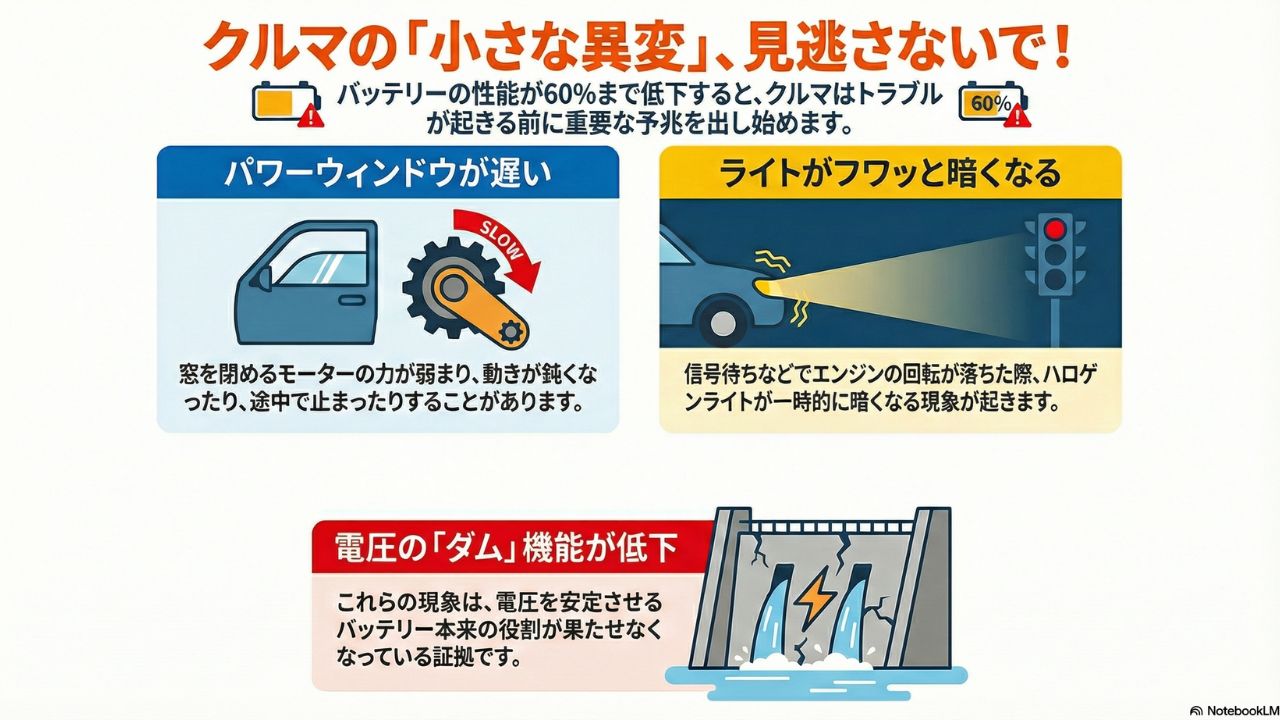 クルマの「小さな異変」、見逃さないで!

バッテリーの性能が60%まで低下すると、クルマはトラブルが起きる前に重要な予兆を出し始めます。

60%

パワーウィンドウが遅い

SLOW

窓を閉めるモーターの力が弱まり、動きが鈍くなったり、途中で止まったりすることがあります。

ライトがフワッと暗くなる

信号待ちなどでエンジンの回転が落ちた際、ハロゲンライトが一時的に暗くなる現象が起きます。

電圧の「ダム」機能が低下

これらの現象は、電圧を安定させるバッテリー本来の役割が果たせなくなっている証拠です。

NotebookLM