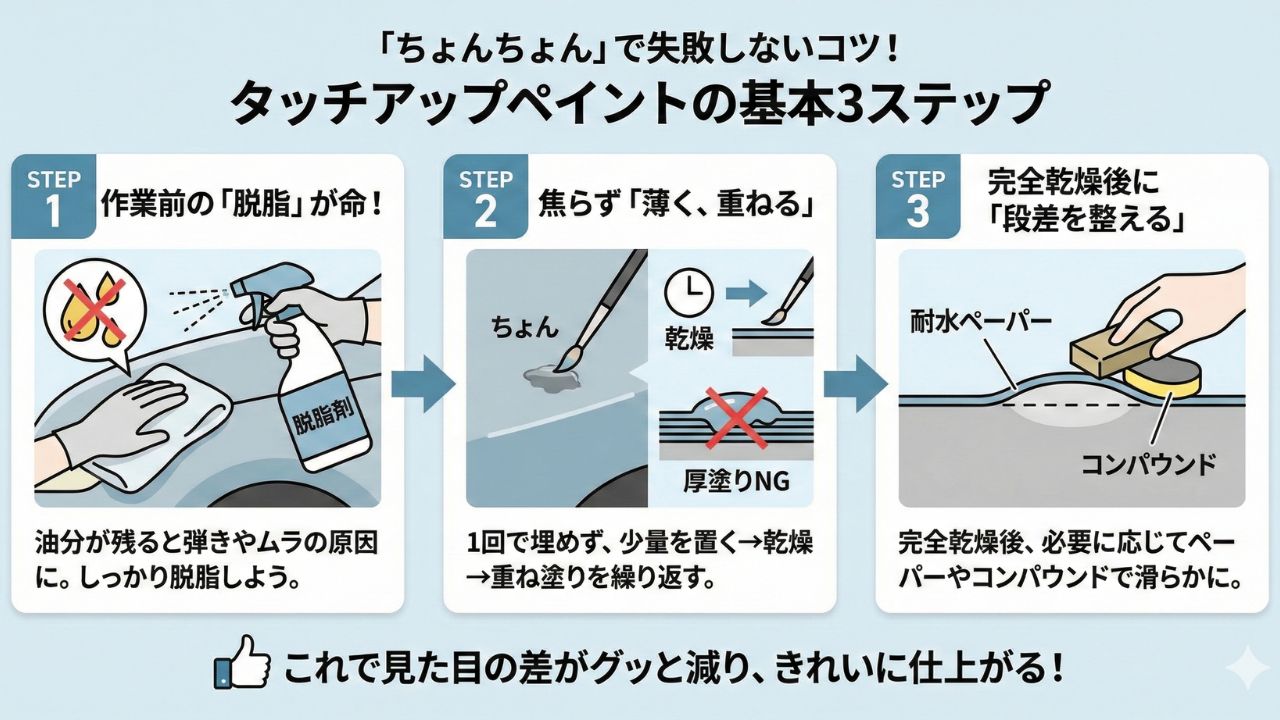 「ちょんちょん」で失敗しないコツ！
タッチアップペイントの基本3ステップ

STEP 1
作業前の「脱脂」が命！

脱脂剤

油分が残ると弾きやムラの原因に。しっかり脱脂しよう。

STEP 2
焦らず「薄く、重ねる」

ちょん

乾燥

厚塗りNG

1回で埋めず、少量を置く→乾燥→重ね塗りを繰り返す。

STEP 3
完全乾燥後に「段差を整える」

耐水ペーパー

コンパウンド

完全乾燥後、必要に応じてペーパーやコンパウンドで滑らかに。

これで見た目の差がグッと減り、きれいに仕上がる！