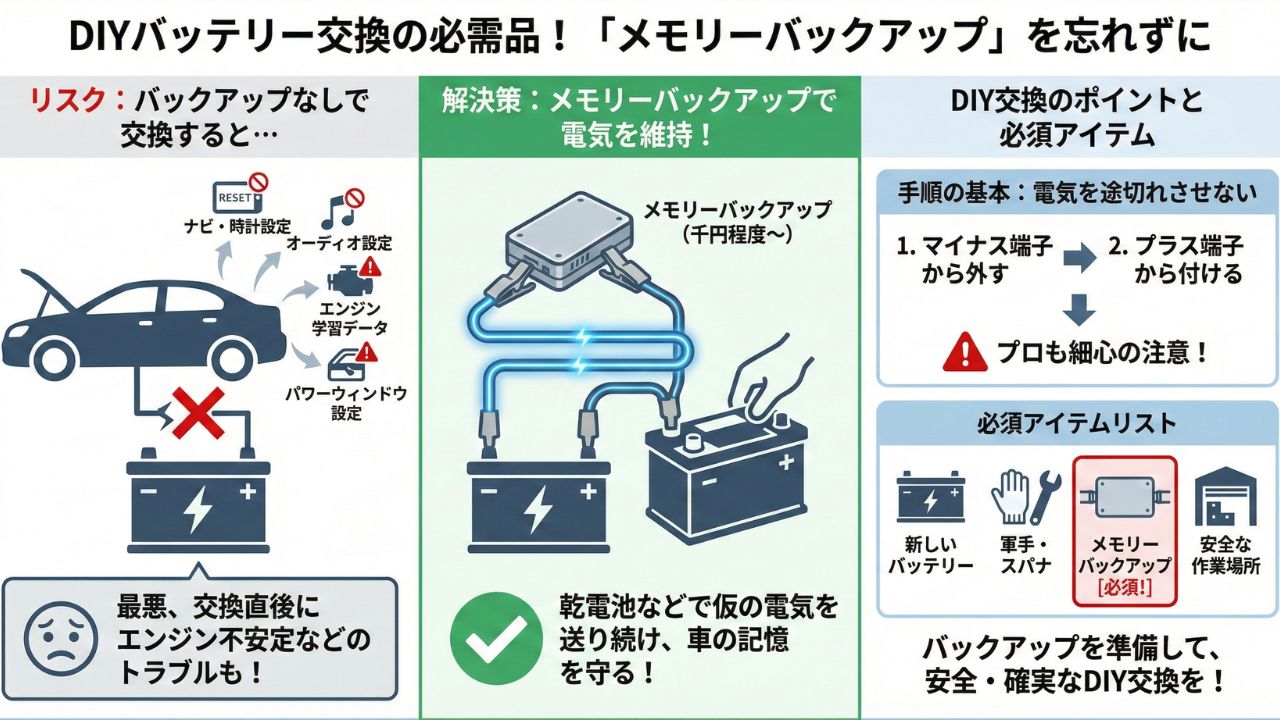 DIYバッテリー交換の必需品！「メモリーバックアップ」を忘れずに

リスク：バックアップなしで交換すると…

RESET
ナビ・時計設定
オーディオ設定
エンジン学習データ
パワーウィンドウ設定

最悪、交換直後にエンジン不安定などのトラブルも！

解決策：メモリーバックアップで電気を維持！

メモリーバックアップ（千円程度〜）

乾電池などで仮の電気を送り続け、車の記憶を守る！

DIY交換のポイントと必須アイテム

手順の基本：電気を途切れさせない

1. マイナス端子から外す
2. プラス端子から付ける

プロも細心の注意！

必須アイテムリスト

新しいバッテリー
軍手・スパナ
メモリーバックアップ［必須!］
安全な作業場所

バックアップを準備して、安全・確実なDIY交換を！