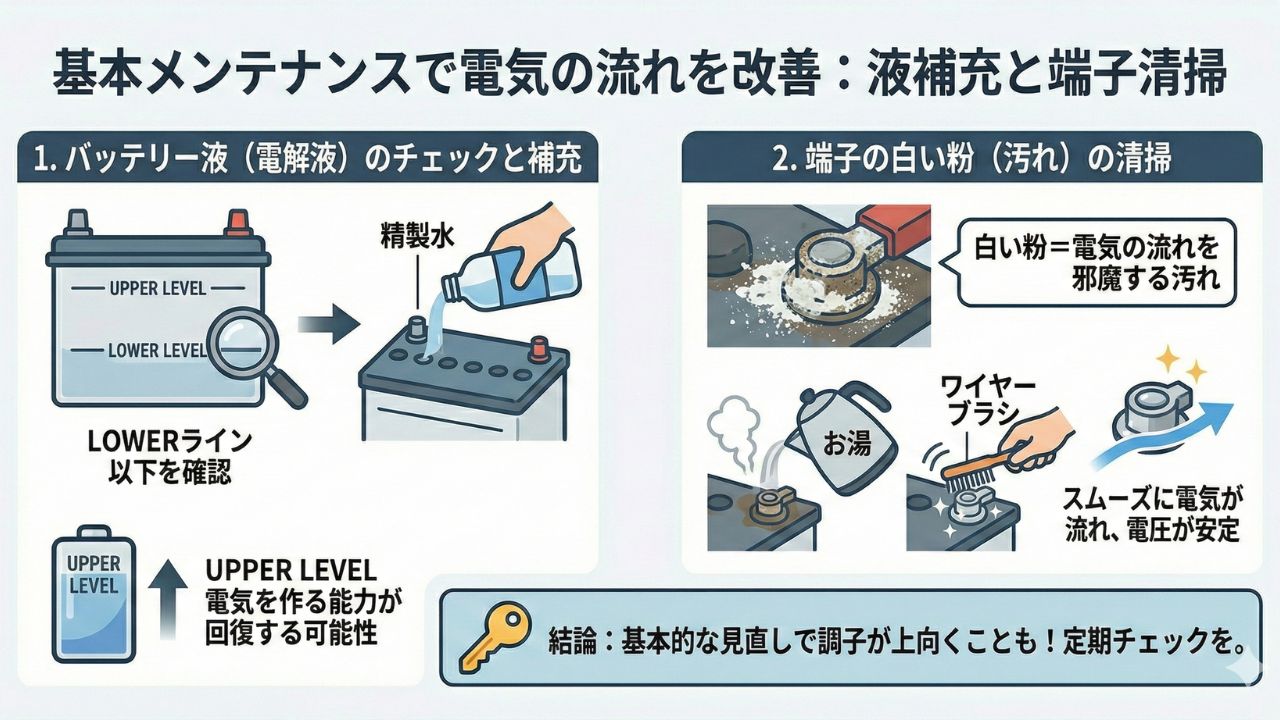 基本メンテナンスで電気の流れを改善：液補充と端子清掃

1. バッテリー液（電解液）のチェックと補充

UPPER LEVEL

LOWER LEVEL

精製水

LOWERライン以下を確認

UPPER LEVEL

UPPER LEVEL 電気を作る能力が回復する可能性

2. 端子の白い粉（汚れ）の清掃

白い粉＝電気の流れを邪魔する汚れ

お湯

ワイヤーブラシ

スムーズに電気が流れ、電圧が安定

結論：基本的な見直しで調子が上向くことも！定期チェックを。